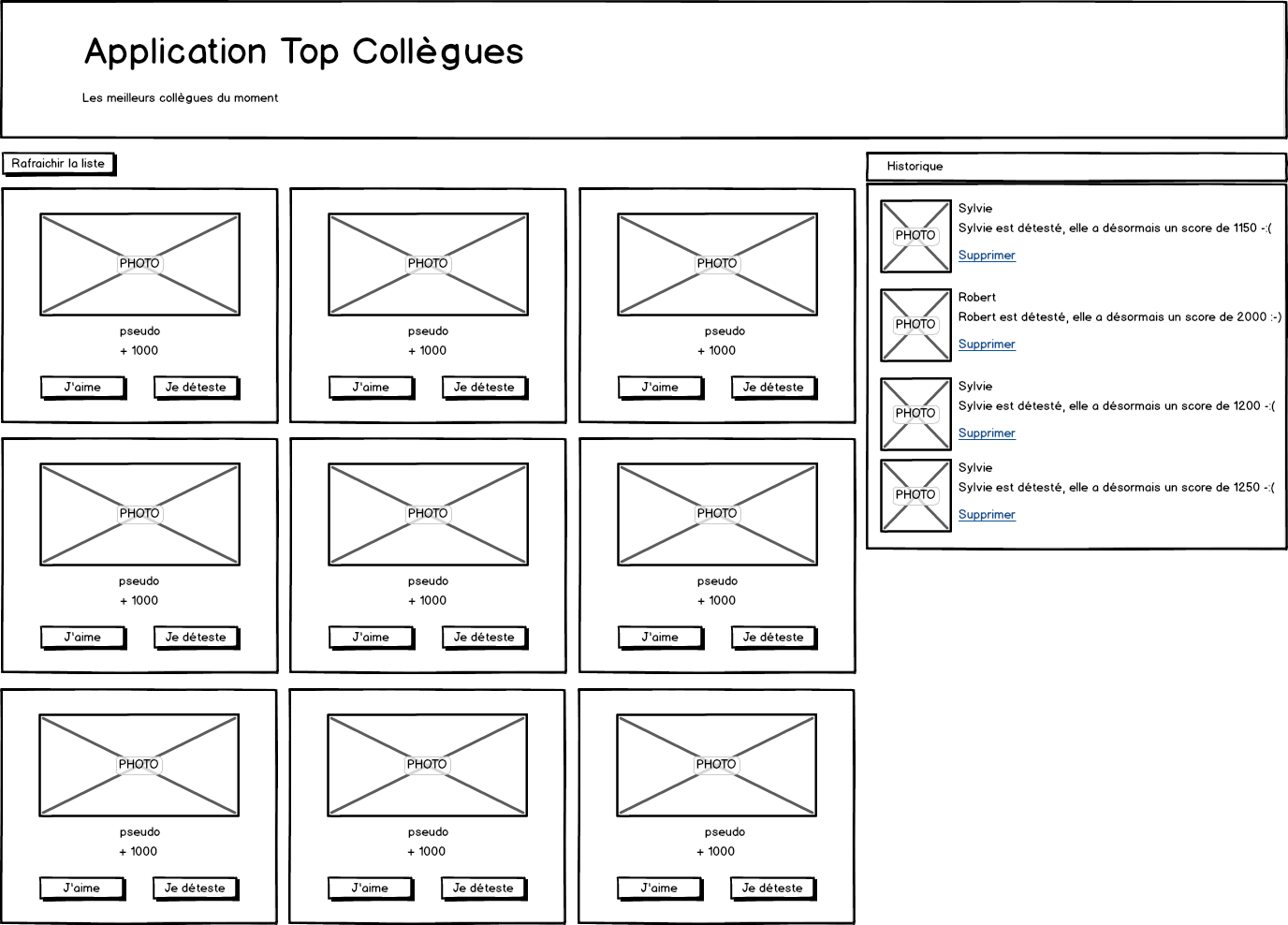 Application Top Collègues

Les meilleurs collègues du moment

Rafraichir la liste

PHOTO
pseudo
+ 1000
J'aime Je déteste

PHOTO
pseudo
+ 1000
J'aime Je déteste

PHOTO
pseudo
+ 1000
J'aime Je déteste

PHOTO
pseudo
+ 1000
J'aime Je déteste

PHOTO
pseudo
+ 1000
J'aime Je déteste

PHOTO
pseudo
+ 1000
J'aime Je déteste

PHOTO
pseudo
+ 1000
J'aime Je déteste

PHOTO
pseudo
+ 1000
J'aime Je déteste

PHOTO
pseudo
+ 1000
J'aime Je déteste

Historique

PHOTO
Sylvie
Sylvie est détesté, elle a désormais un score de 1150 -:(
Supprimer

PHOTO
Robert
Robert est détesté, elle a désormais un score de 2000 :-)
Supprimer

PHOTO
Sylvie
Sylvie est détesté, elle a désormais un score de 1200 -:(
Supprimer

PHOTO
Sylvie
Sylvie est détesté, elle a désormais un score de 1250 -:(
Supprimer